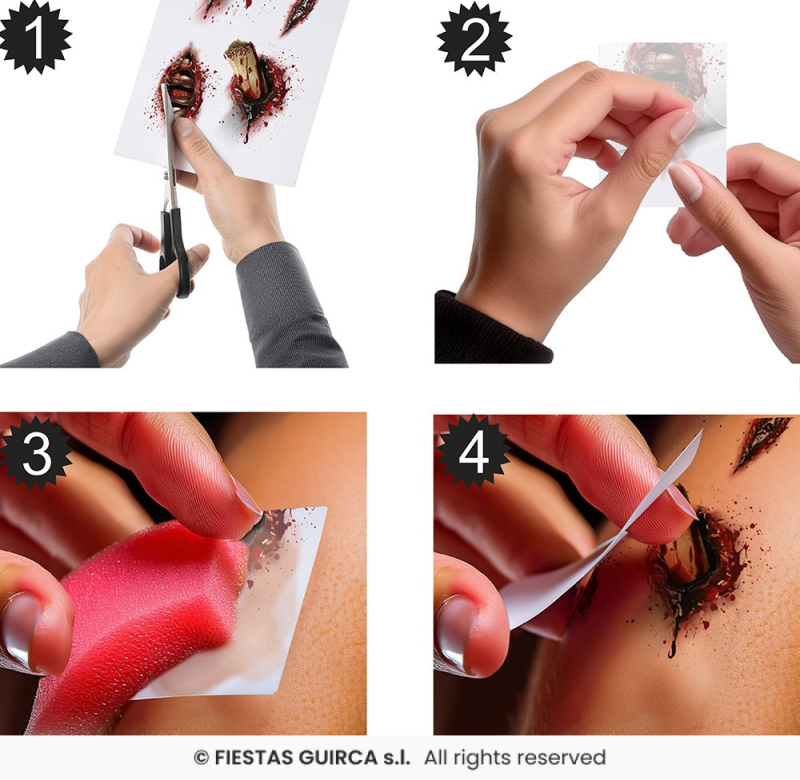 1

2

3

4

© FIESTAS GUIRCA s.l. All rights reserved